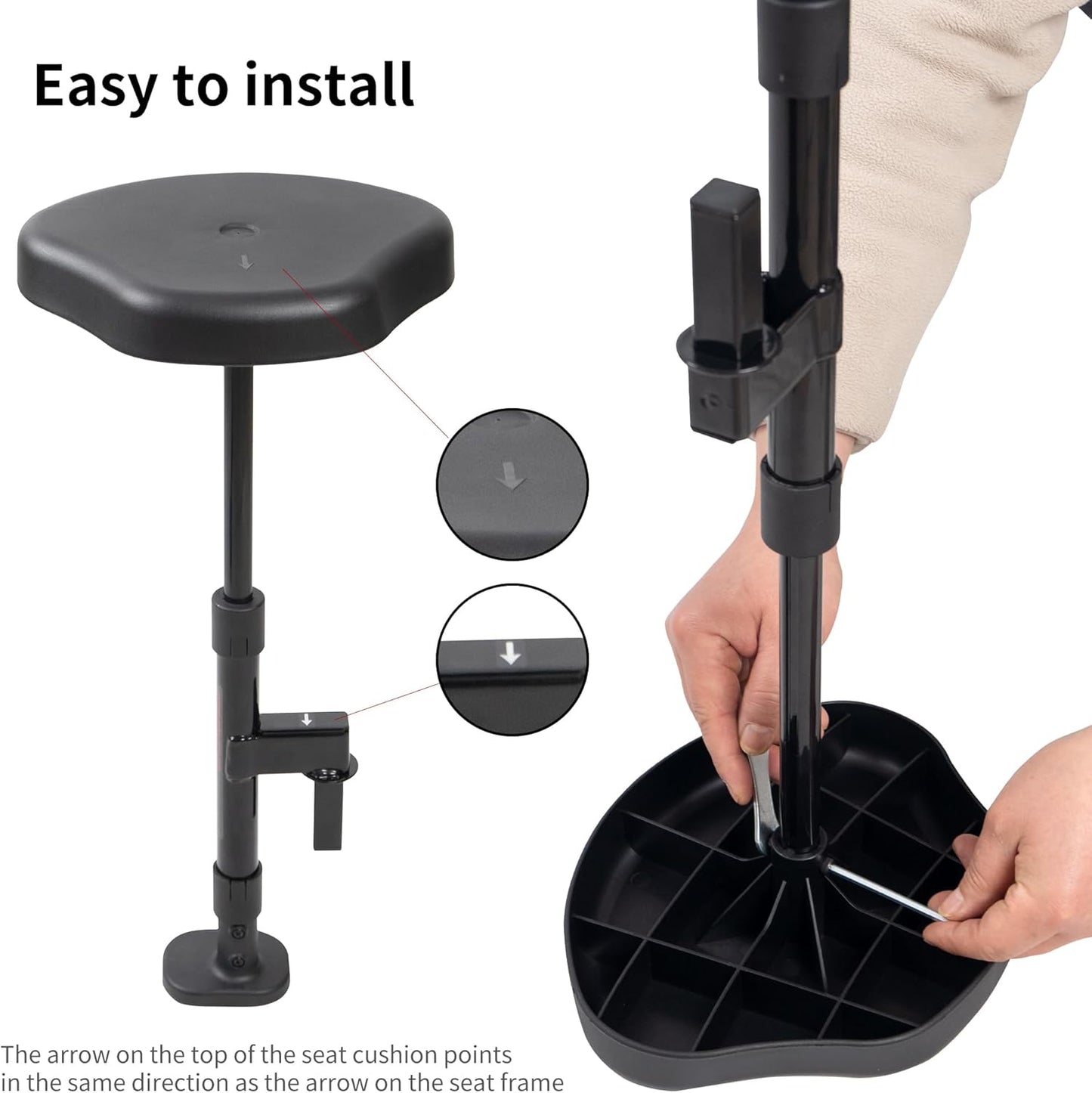 Easy to install

The arrow on the top of the seat cushion points in the same direction as the arrow on the seat frame